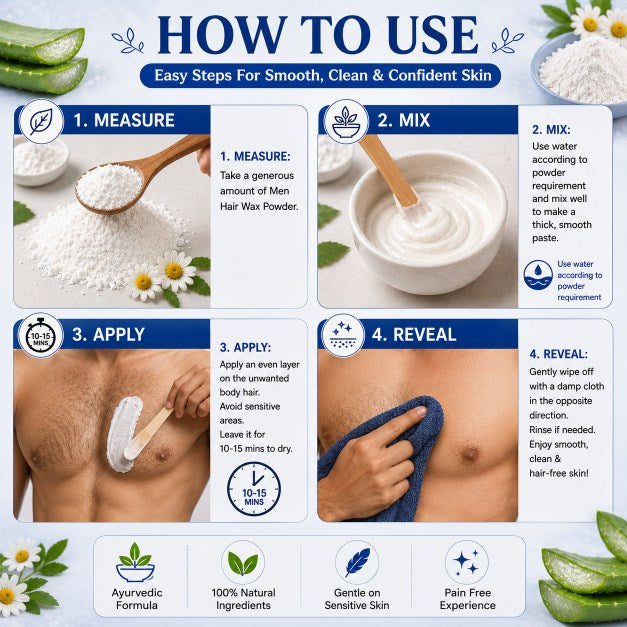 HOW TO USE

Easy Steps For Smooth, Clean & Confident Skin

1. MEASURE

1. MEASURE:

Take a generous amount of Men Hair Wax Powder.

2. MIX

2. MIX:

Use water according to powder requirement and mix well to make a thick, smooth paste.

Use water according to powder requirement

10-15 MINS

3. APPLY

3. APPLY:

Apply an even layer on the unwanted body hair.
Avoid sensitive areas.
Leave it for 10-15 mins to dry.

10-15 MINS

4. REVEAL

4. REVEAL:

Gently wipe off with a damp cloth in the opposite direction.
Rinse if needed.
Enjoy smooth, clean & hair-free skin!

Ayurvedic Formula

100% Natural Ingredients

Gentle on Sensitive Skin

Pain Free Experience